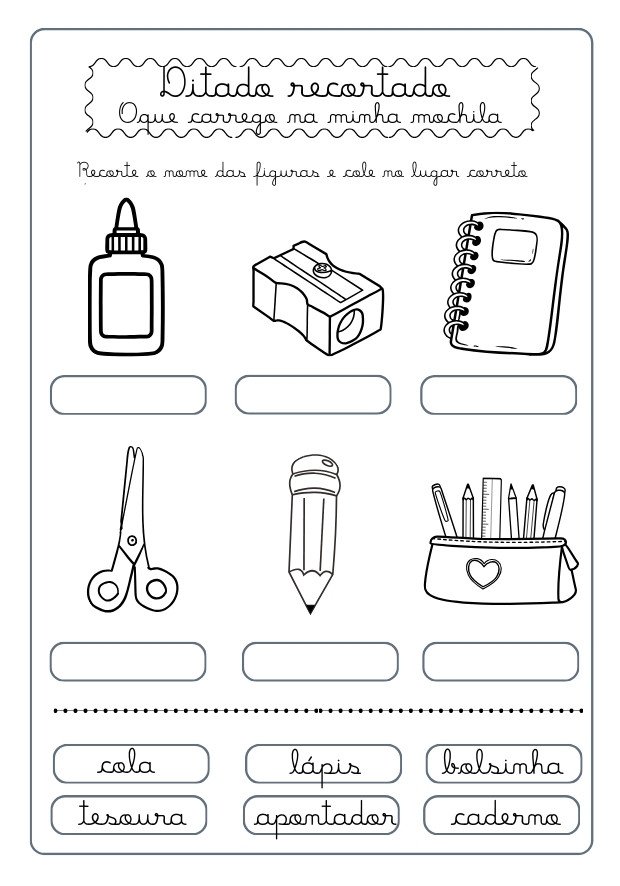 Ditado recortado
Oque carrego na minha mochila

Recorte o nome das figuras e cole no lugar correto

cola
lápis
bolsinha
tesoura
apontador
caderno